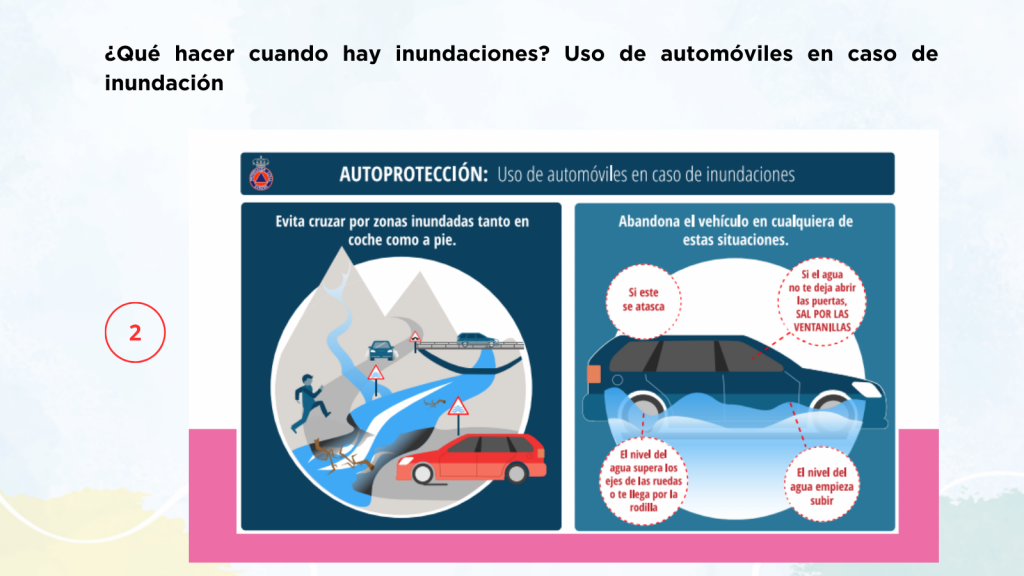 ¿Qué hacer cuando hay inundaciones? Uso de automóviles en caso de inundación

2

AUTOPROTECCIÓN: Uso de automóviles en caso de inundaciones

Evita cruzar por zonas inundadas tanto en coche como a pie.

Abandona el vehículo en cualquiera de estas situaciones.

Si este se atasca

Si el agua no te deja abrir las puertas, SAL POR LAS VENTANILLAS

El nivel del agua supera los ejes de las ruedas o te llega por la rodilla

El nivel del agua empieza subir